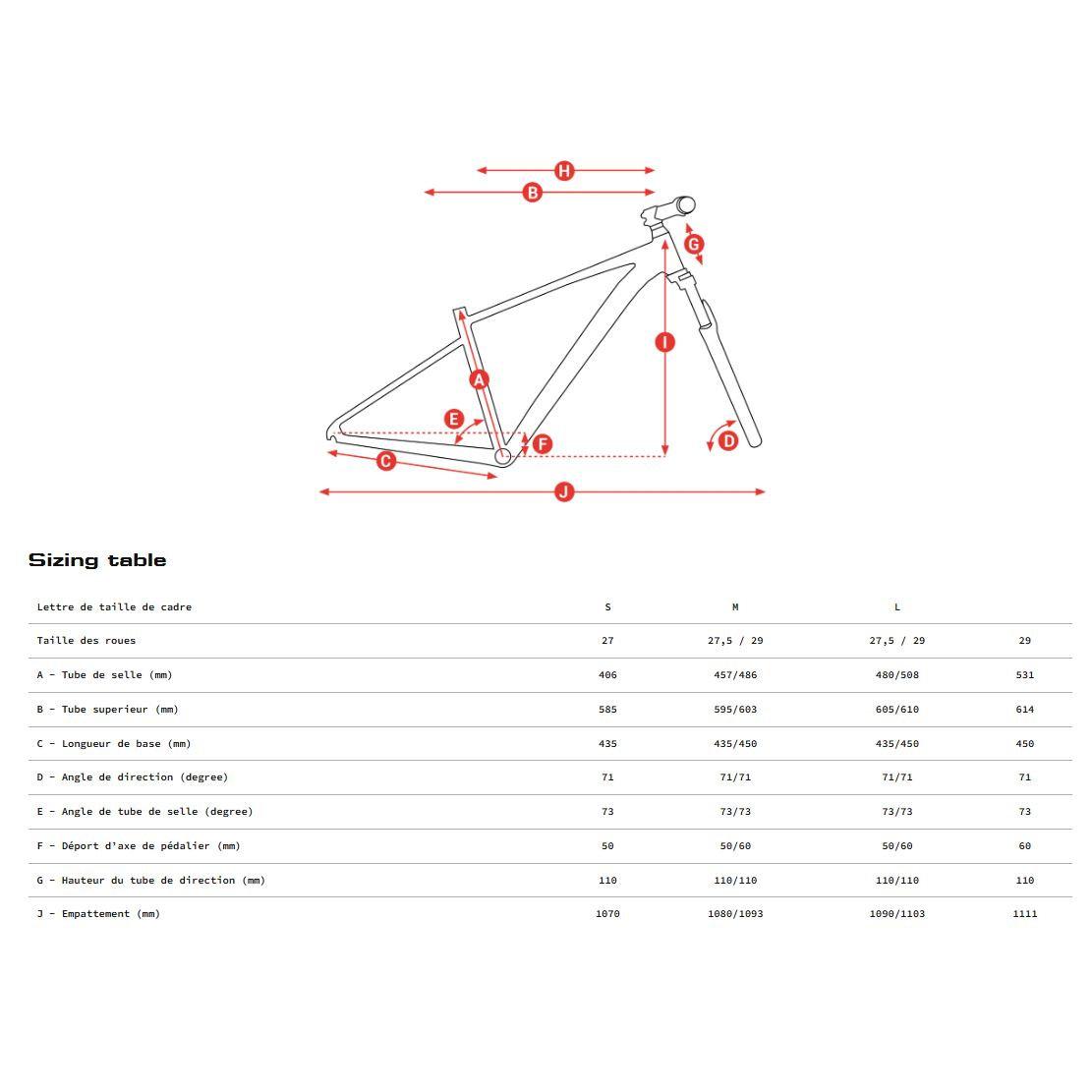 H
B
G
I
A
E
F
D
C
J

Sizing table

| Lettre de taille de cadre | S | M | L | |
|---|---|---|---|---|
| Taille des roues | 27 | 27,5 / 29 | 27,5 / 29 | 29 |
| A - Tube de selle (mm) | 406 | 457/486 | 480/508 | 531 |
| B - Tube superieur (mm) | 585 | 595/603 | 605/610 | 614 |
| C - Longueur de base (mm) | 435 | 435/450 | 435/450 | 450 |
| D - Angle de direction (degree) | 71 | 71/71 | 71/71 | 71 |
| E - Angle de tube de selle (degree) | 73 | 73/73 | 73/73 | 73 |
| F - Déport d'axe de pédalier (mm) | 50 | 50/60 | 50/60 | 60 |
| G - Hauteur du tube de direction (mm) | 110 | 110/110 | 110/110 | 110 |
| J - Empattement (mm) | 1070 | 1080/1093 | 1090/1103 | 1111 |