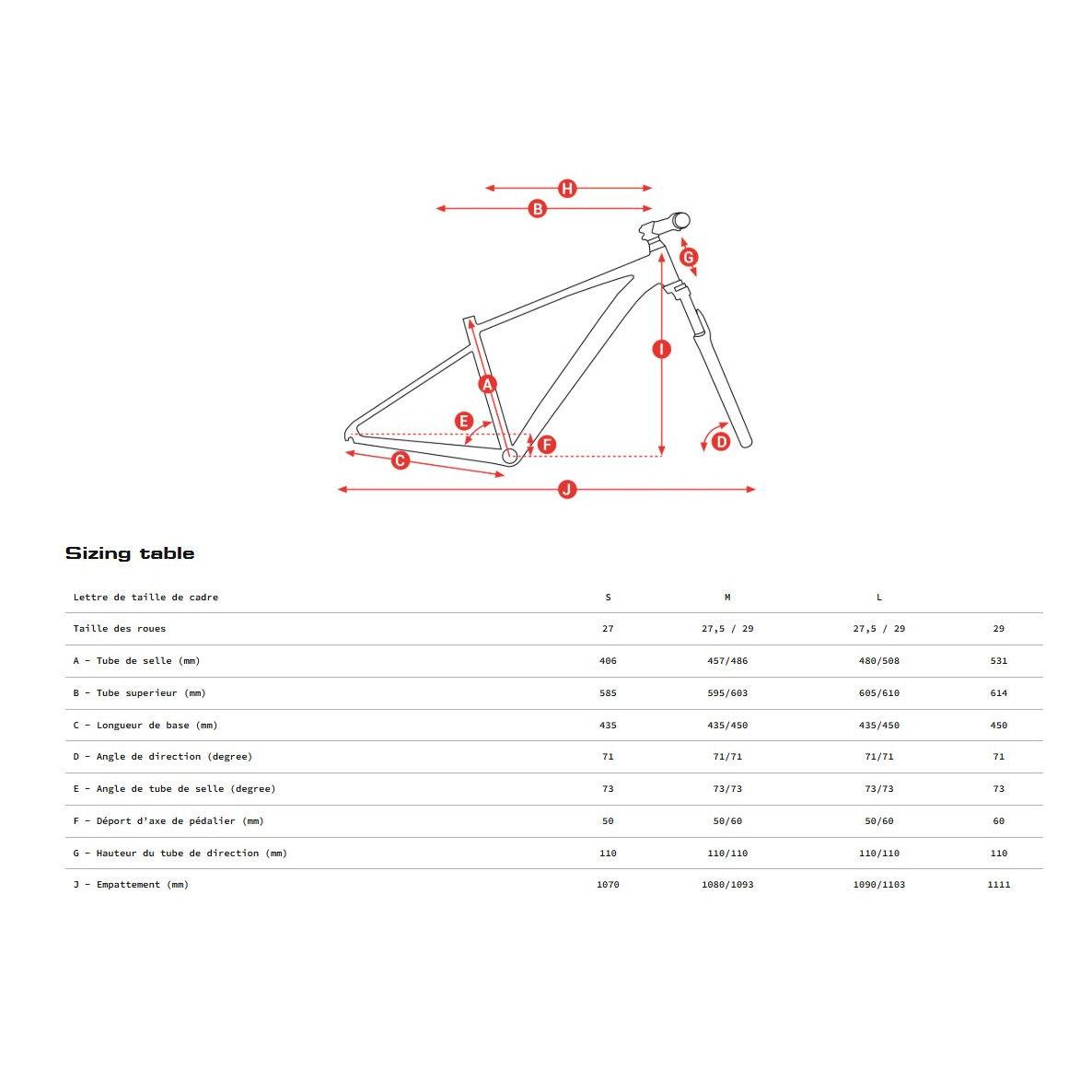 H
B
G
I
A
E
F
D
C
J

Sizing table

| Lettre de taille de cadre | S | M | L | |
|---|---|---|---|---|
| Taille des roues | 27 | 27,5 / 29 | 27,5 / 29 | 29 |
| A - Tube de selle (mm) | 406 | 457/486 | 480/508 | 531 |
| B - Tube superieur (mm) | 585 | 595/603 | 605/610 | 614 |
| C - Longueur de base (mm) | 435 | 435/450 | 435/450 | 450 |
| D - Angle de direction (degree) | 71 | 71/71 | 71/71 | 71 |
| E - Angle de tube de selle (degree) | 73 | 73/73 | 73/73 | 73 |
| F - Déport d'axe de pédalier (mm) | 50 | 50/60 | 50/60 | 60 |
| G - Hauteur du tube de direction (mm) | 110 | 110/110 | 110/110 | 110 |
| J - Empattement (mm) | 1070 | 1080/1093 | 1090/1103 | 1111 |