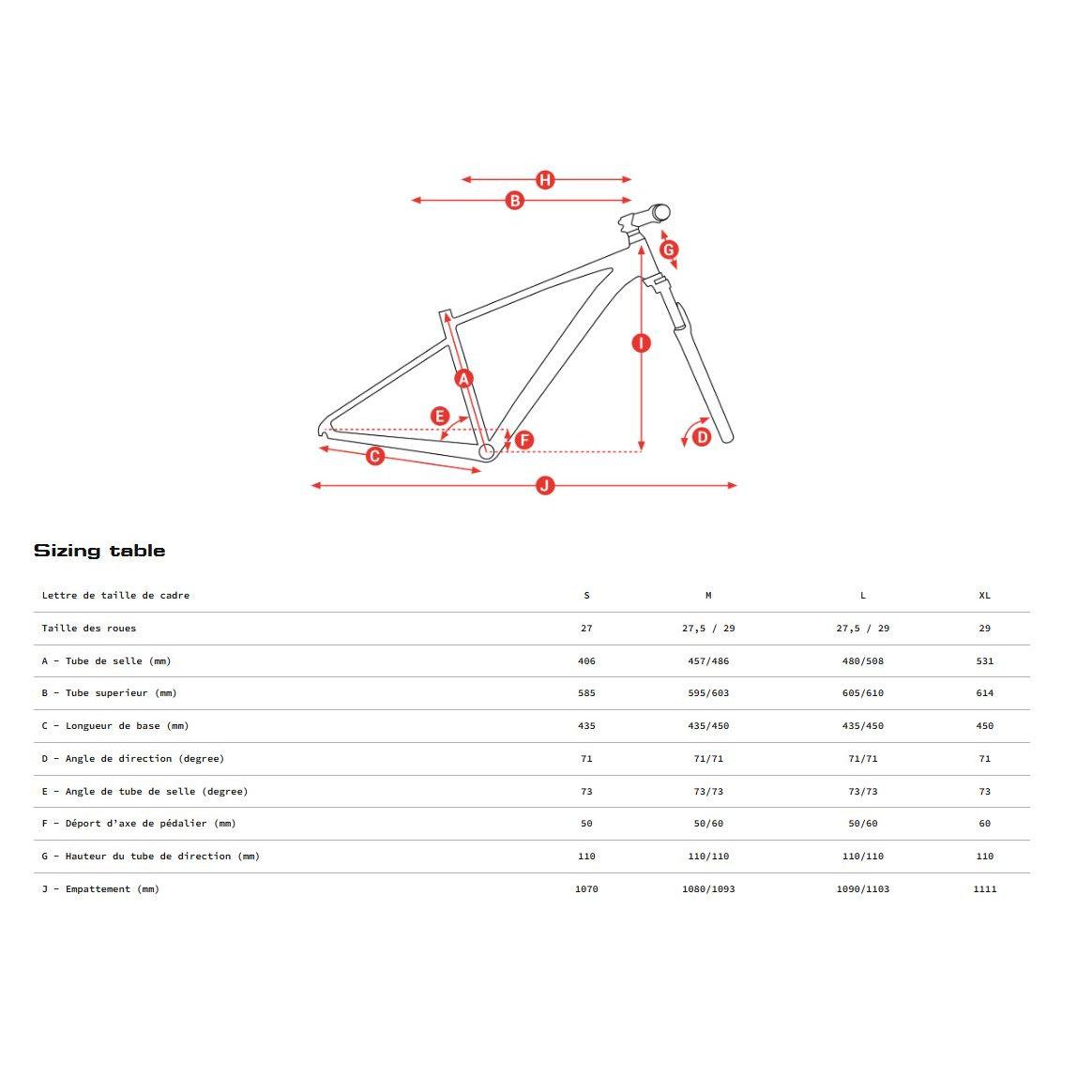 H

B

G

I

A

E

F

D

C

J

Sizing table

| Lettre de taille de cadre | S | M | L | XL |
|---|---|---|---|---|
| Taille des roues | 27 | 27,5 / 29 | 27,5 / 29 | 29 |
| A - Tube de selle (mm) | 406 | 457/486 | 480/508 | 531 |
| B - Tube superieur (mm) | 585 | 595/603 | 605/610 | 614 |
| C - Longueur de base (mm) | 435 | 435/450 | 435/450 | 450 |
| D - Angle de direction (degree) | 71 | 71/71 | 71/71 | 71 |
| E - Angle de tube de selle (degree) | 73 | 73/73 | 73/73 | 73 |
| F - Déport d'axe de pédalier (mm) | 50 | 50/60 | 50/60 | 60 |
| G - Hauteur du tube de direction (mm) | 110 | 110/110 | 110/110 | 110 |
| J - Empattement (mm) | 1070 | 1080/1093 | 1090/1103 | 1111 |