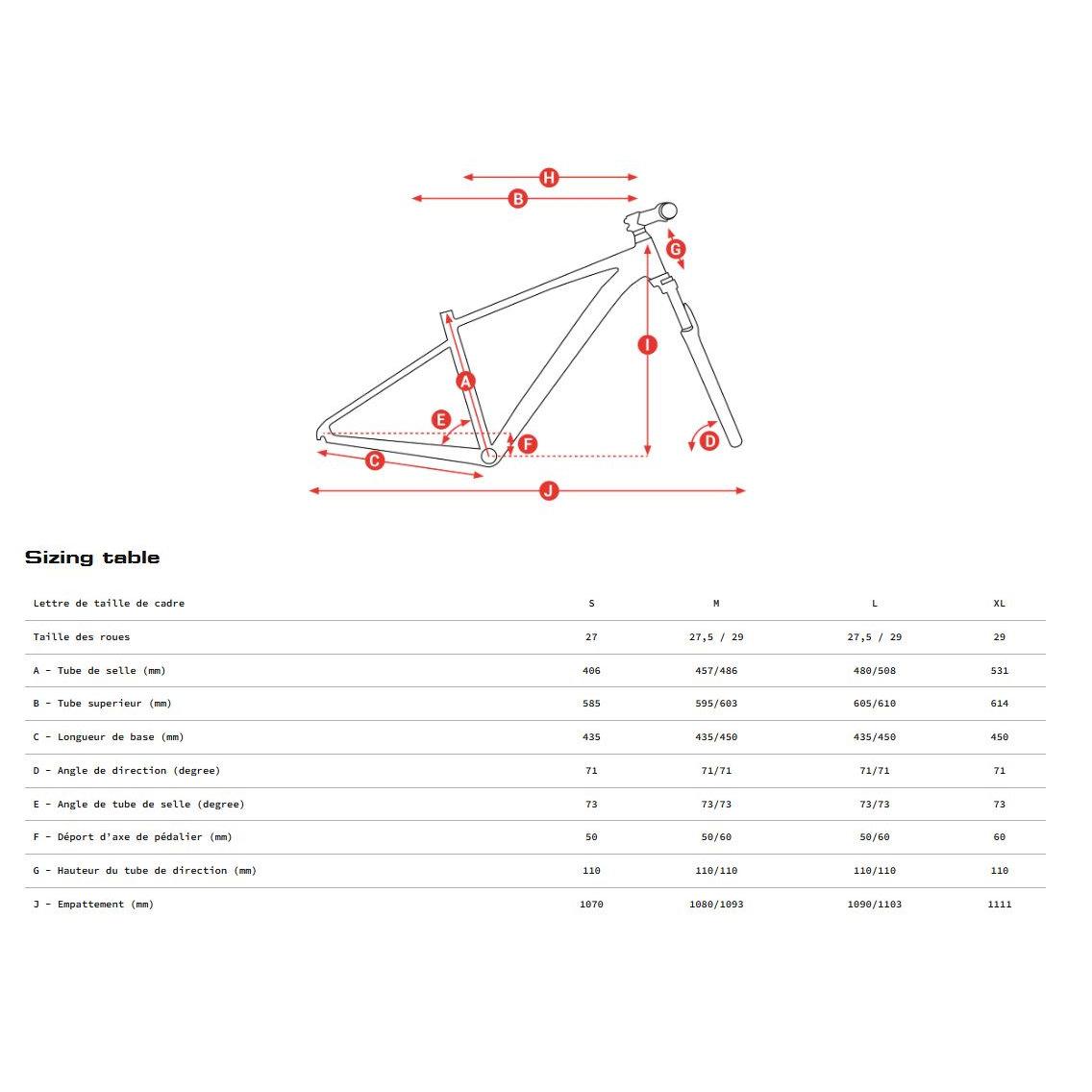 H
B
G
I
A
E
F
D
C
J

Sizing table

| Lettre de taille de cadre | S | M | L | XL |
|---|---|---|---|---|
| Taille des roues | 27 | 27,5 / 29 | 27,5 / 29 | 29 |
| A - Tube de selle (mm) | 406 | 457/486 | 480/508 | 531 |
| B - Tube superieur (mm) | 585 | 595/603 | 605/610 | 614 |
| C - Longueur de base (mm) | 435 | 435/450 | 435/450 | 450 |
| D - Angle de direction (degree) | 71 | 71/71 | 71/71 | 71 |
| E - Angle de tube de selle (degree) | 73 | 73/73 | 73/73 | 73 |
| F - Déport d'axe de pédalier (mm) | 50 | 50/60 | 50/60 | 60 |
| G - Hauteur du tube de direction (mm) | 110 | 110/110 | 110/110 | 110 |
| J - Empattement (mm) | 1070 | 1080/1093 | 1090/1103 | 1111 |