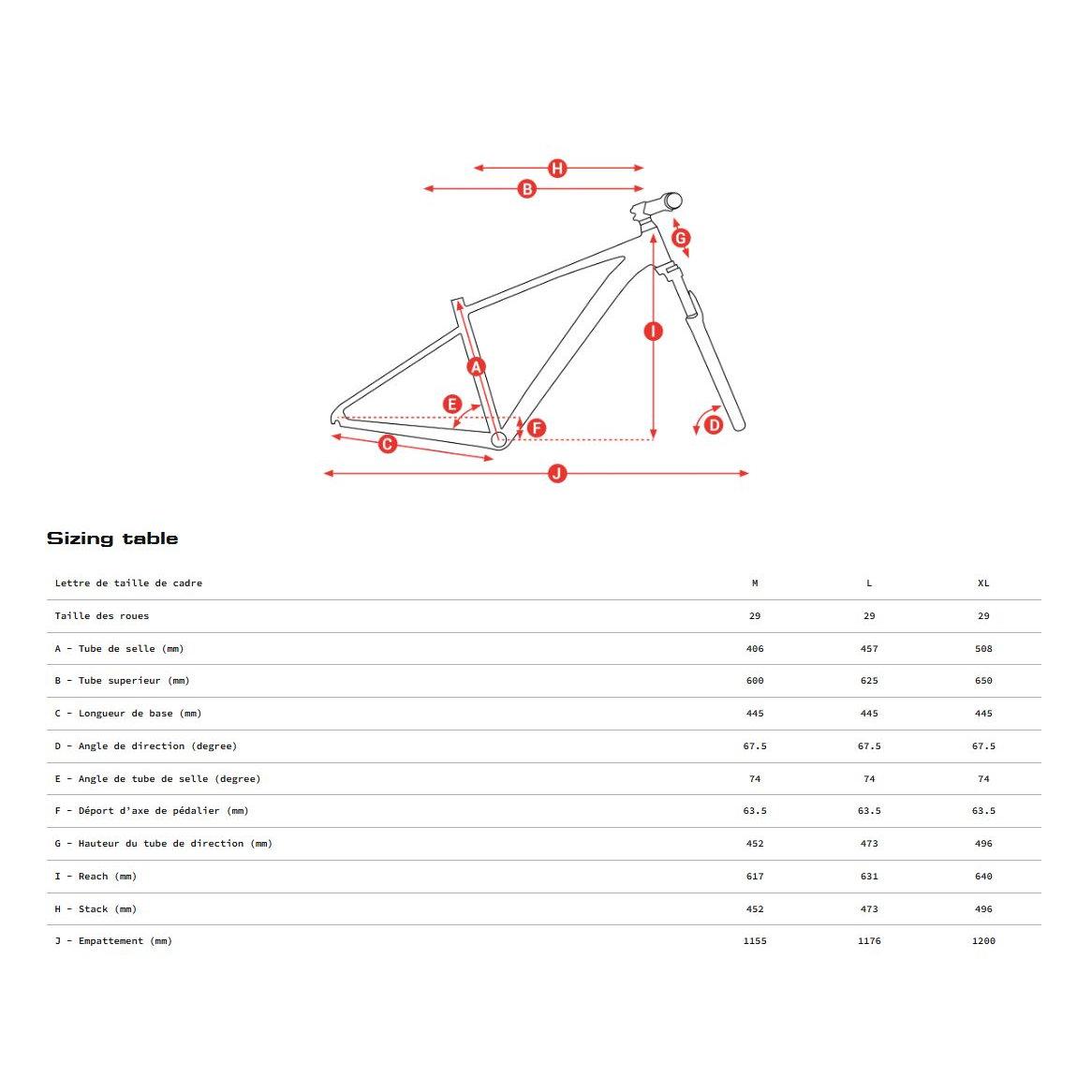 H
B
G
I
A
E
F
D
C
J

Sizing table

| Lettre de taille de cadre | M | L | XL |
|---|---|---|---|
| Taille des roues | 29 | 29 | 29 |
| A - Tube de selle (mm) | 406 | 457 | 508 |
| B - Tube superieur (mm) | 600 | 625 | 650 |
| C - Longueur de base (mm) | 445 | 445 | 445 |
| D - Angle de direction (degree) | 67.5 | 67.5 | 67.5 |
| E - Angle de tube de selle (degree) | 74 | 74 | 74 |
| F - Déport d'axe de pédalier (mm) | 63.5 | 63.5 | 63.5 |
| G - Hauteur du tube de direction (mm) | 452 | 473 | 496 |
| I - Reach (mm) | 617 | 631 | 640 |
| H - Stack (mm) | 452 | 473 | 496 |
| J - Empattement (mm) | 1155 | 1176 | 1200 |