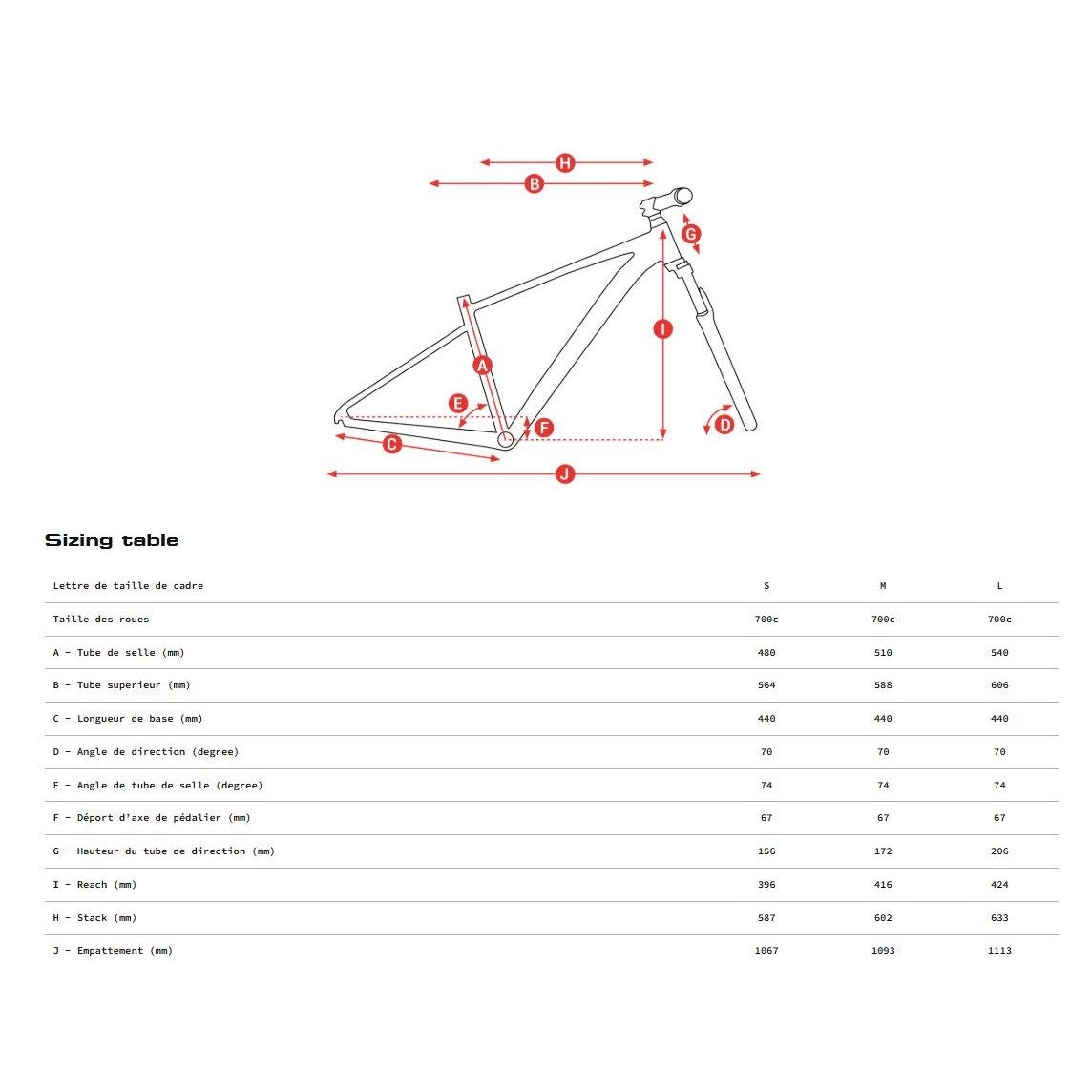 H
B
G
I
A
E
F
D
C
J

Sizing table

| Lettre de taille de cadre | S | M | L |
|---|---|---|---|
| Taille des roues | 700c | 700c | 700c |
| A - Tube de selle (mm) | 480 | 510 | 540 |
| B - Tube superieur (mm) | 564 | 588 | 606 |
| C - Longueur de base (mm) | 440 | 440 | 440 |
| D - Angle de direction (degree) | 70 | 70 | 70 |
| E - Angle de tube de selle (degree) | 74 | 74 | 74 |
| F - Déport d'axe de pédalier (mm) | 67 | 67 | 67 |
| G - Hauteur du tube de direction (mm) | 156 | 172 | 206 |
| I - Reach (mm) | 396 | 416 | 424 |
| H - Stack (mm) | 587 | 602 | 633 |
| J - Empattement (mm) | 1067 | 1093 | 1113 |