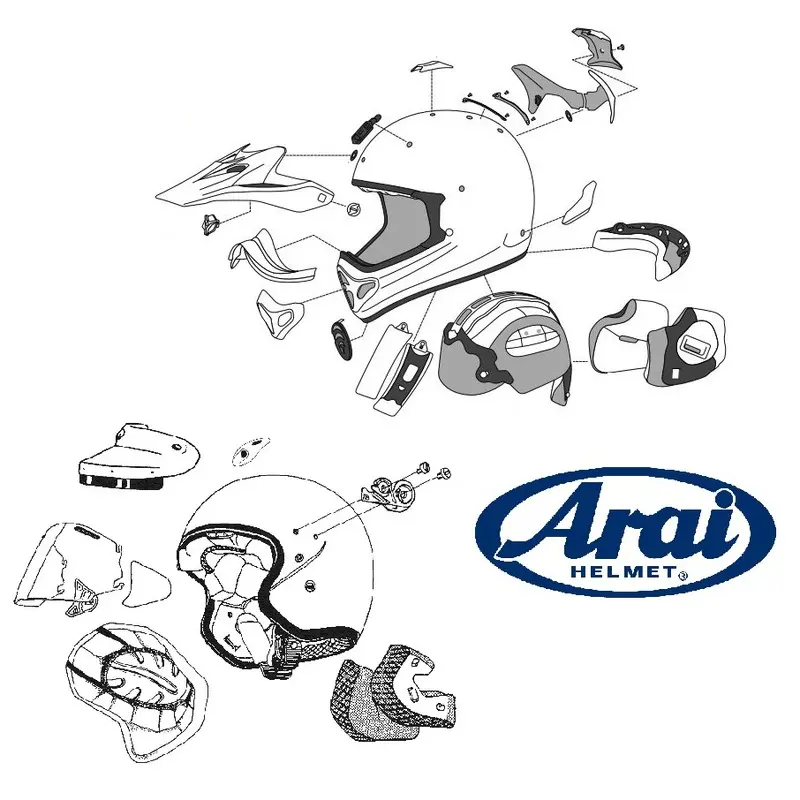 Arai
HELMET®