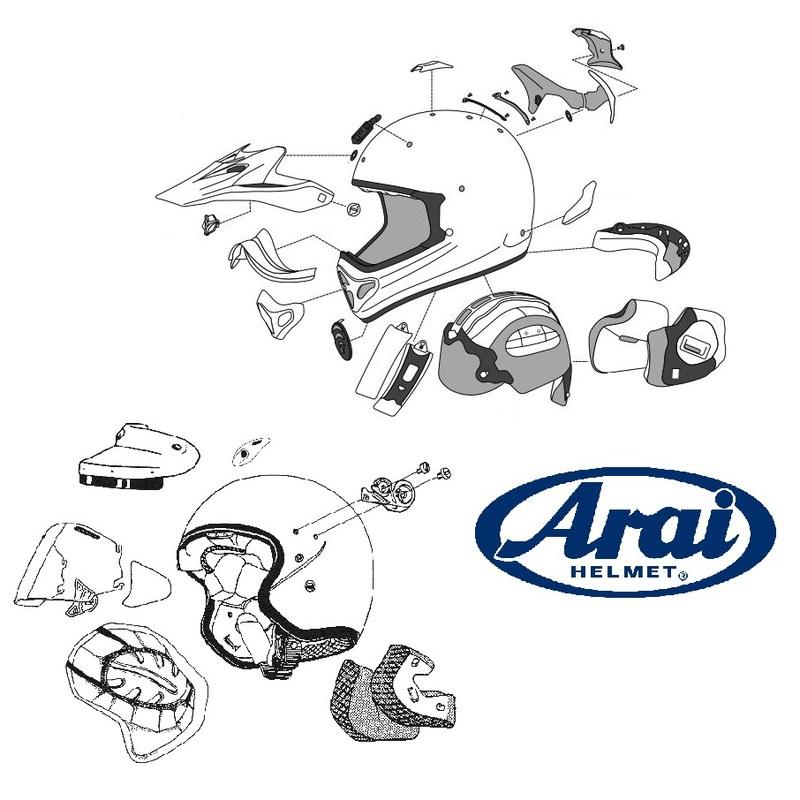 Arai
HELMET®