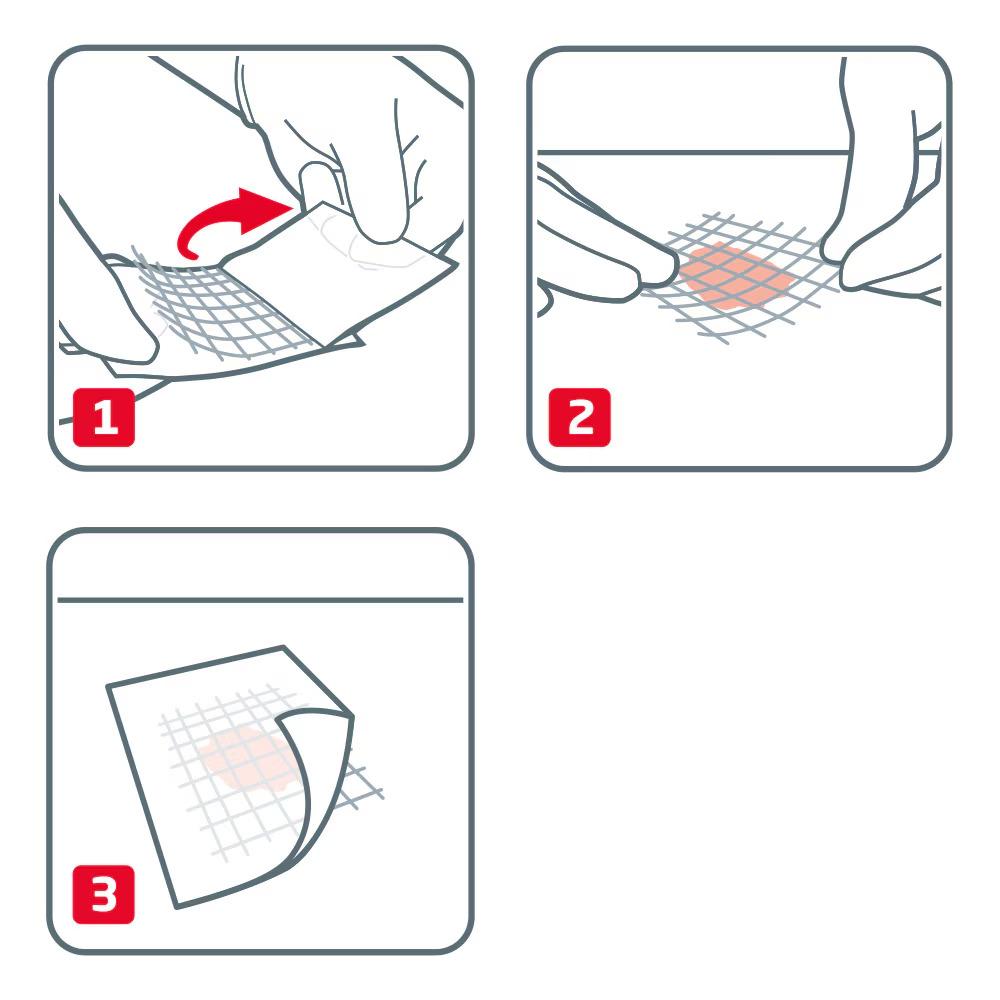 1

2

3