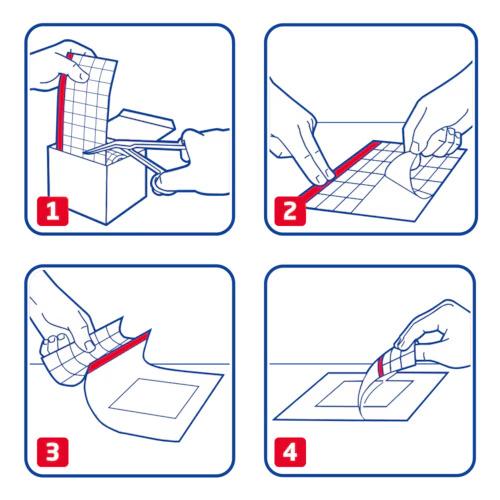 1

2

3

4