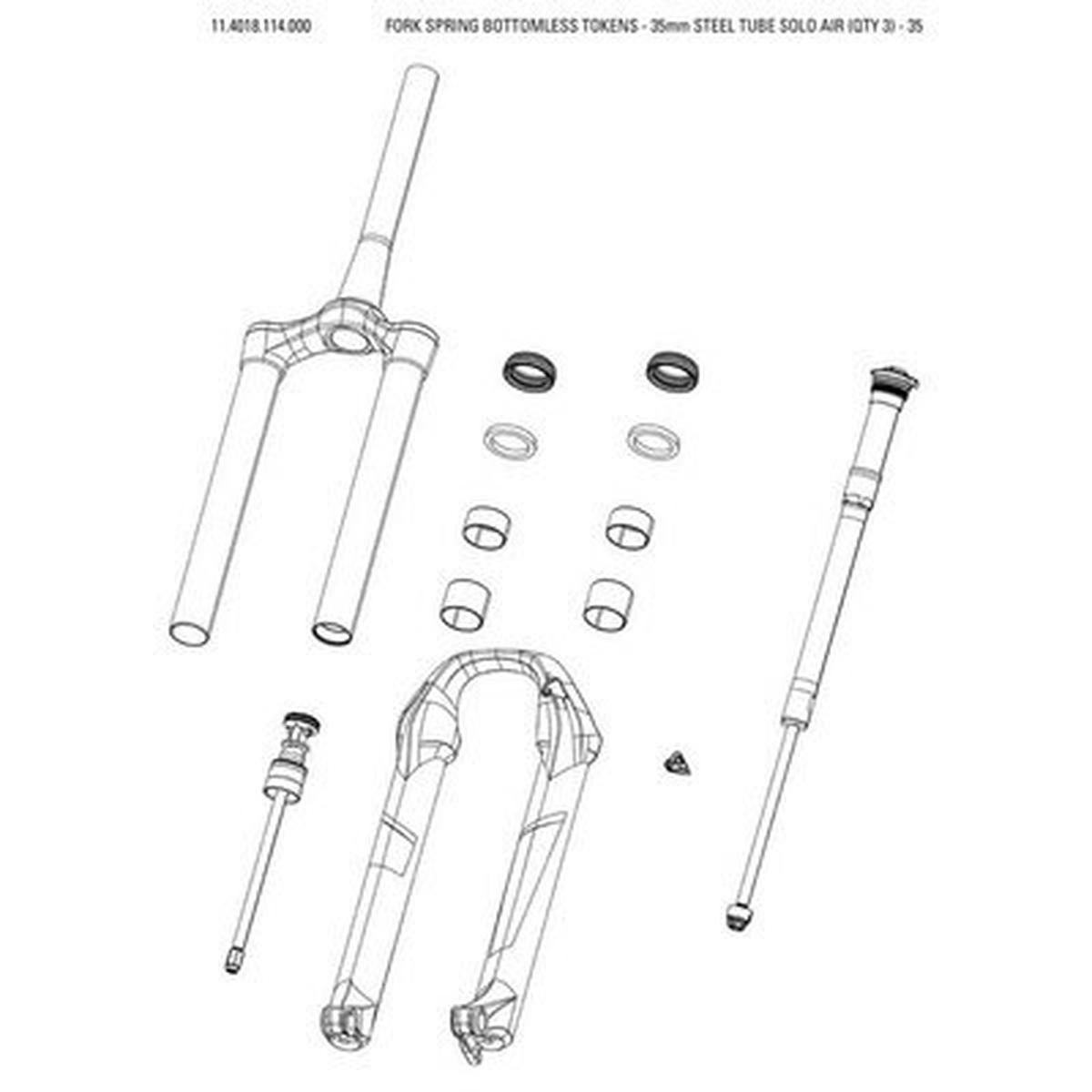 11.4018.114.000

FORK SPRING BOTTOMLESS TOKENS - 35mm STEEL TUBE SOLO AIR (QTY 3) - 35