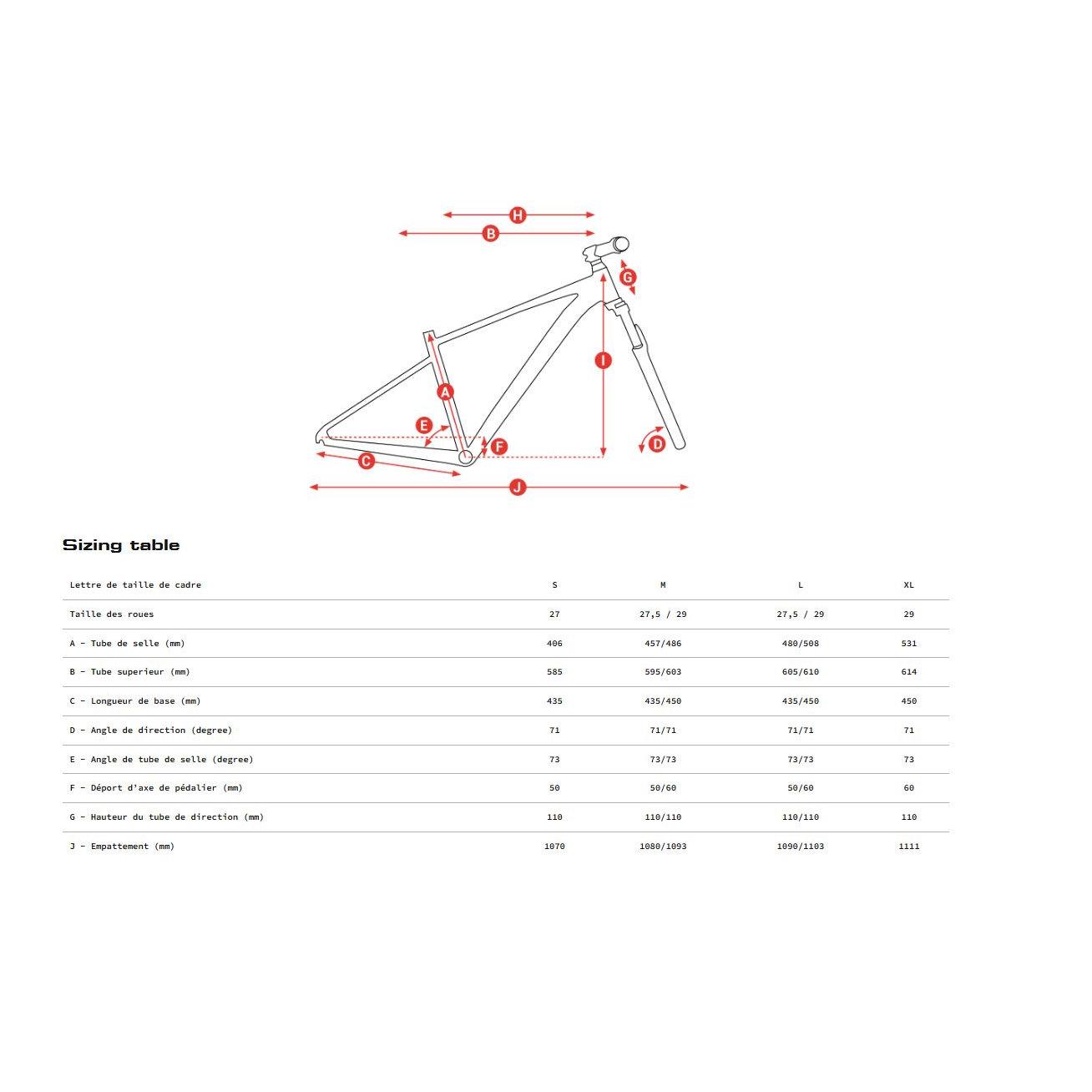 H
B
G
I
A
E
F
D
C
J

Sizing table

| Lettre de taille de cadre | S | M | L | XL |
|---|---|---|---|---|
| Taille des roues | 27 | 27,5 / 29 | 27,5 / 29 | 29 |
| A - Tube de selle (mm) | 406 | 457/486 | 480/508 | 531 |
| B - Tube superieur (mm) | 585 | 595/603 | 605/610 | 614 |
| C - Longueur de base (mm) | 435 | 435/450 | 435/450 | 450 |
| D - Angle de direction (degree) | 71 | 71/71 | 71/71 | 71 |
| E - Angle de tube de selle (degree) | 73 | 73/73 | 73/73 | 73 |
| F - Déport d'axe de pédalier (mm) | 50 | 50/60 | 50/60 | 60 |
| G - Hauteur du tube de direction (mm) | 110 | 110/110 | 110/110 | 110 |
| J - Empattement (mm) | 1070 | 1080/1093 | 1090/1103 | 1111 |