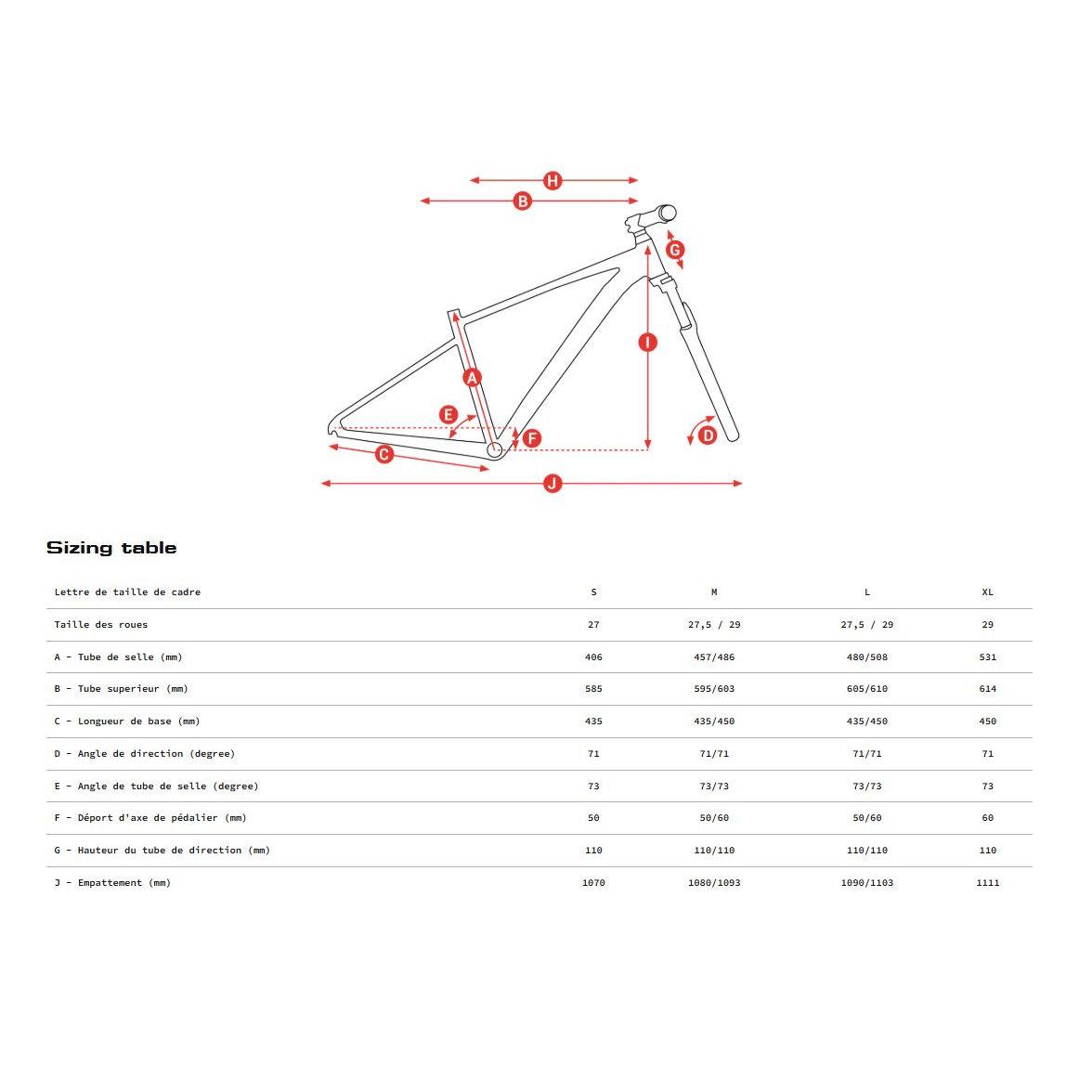 H
B
G
I
A
E
F
D
C
J

Sizing table

| Lettre de taille de cadre | S | M | L | XL |
|---|---|---|---|---|
| Taille des roues | 27 | 27,5 / 29 | 27,5 / 29 | 29 |
| A - Tube de selle (mm) | 406 | 457/486 | 480/508 | 531 |
| B - Tube superieur (mm) | 585 | 595/603 | 605/610 | 614 |
| C - Longueur de base (mm) | 435 | 435/450 | 435/450 | 450 |
| D - Angle de direction (degree) | 71 | 71/71 | 71/71 | 71 |
| E - Angle de tube de selle (degree) | 73 | 73/73 | 73/73 | 73 |
| F - Déport d'axe de pédalier (mm) | 50 | 50/60 | 50/60 | 60 |
| G - Hauteur du tube de direction (mm) | 110 | 110/110 | 110/110 | 110 |
| J - Empattement (mm) | 1070 | 1080/1093 | 1090/1103 | 1111 |