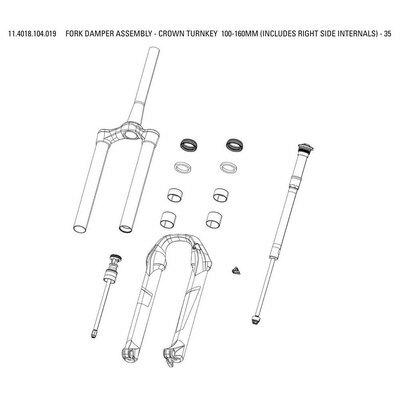 11.4018.104.019 FORK DAMPER ASSEMBLY - CROWN TURNKEY 100-160MM (INCLUDES RIGHT SIDE INTERNALS) - 35