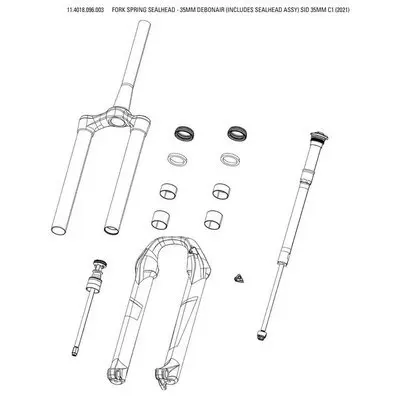 11.4018.096.003 FORK SPRING SEALHEAD - 35MM DEBONAIR (INCLUDES SEALHEAD ASSY) SID 35MM C1 (2021)