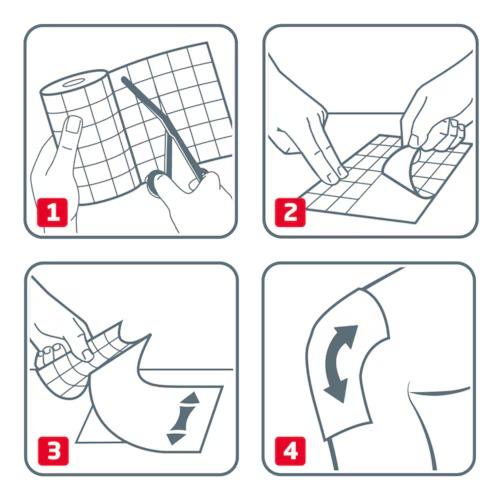 1

2

3

4