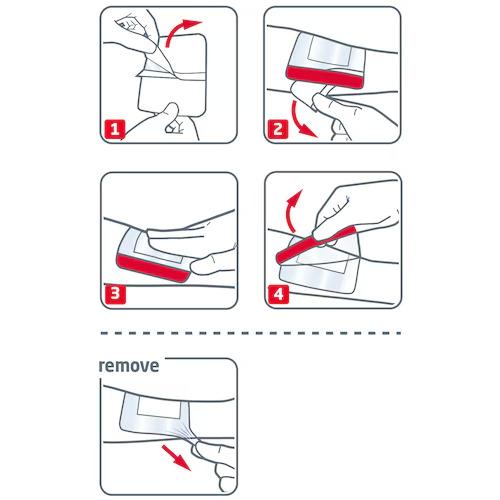 1

2

3

4

remove